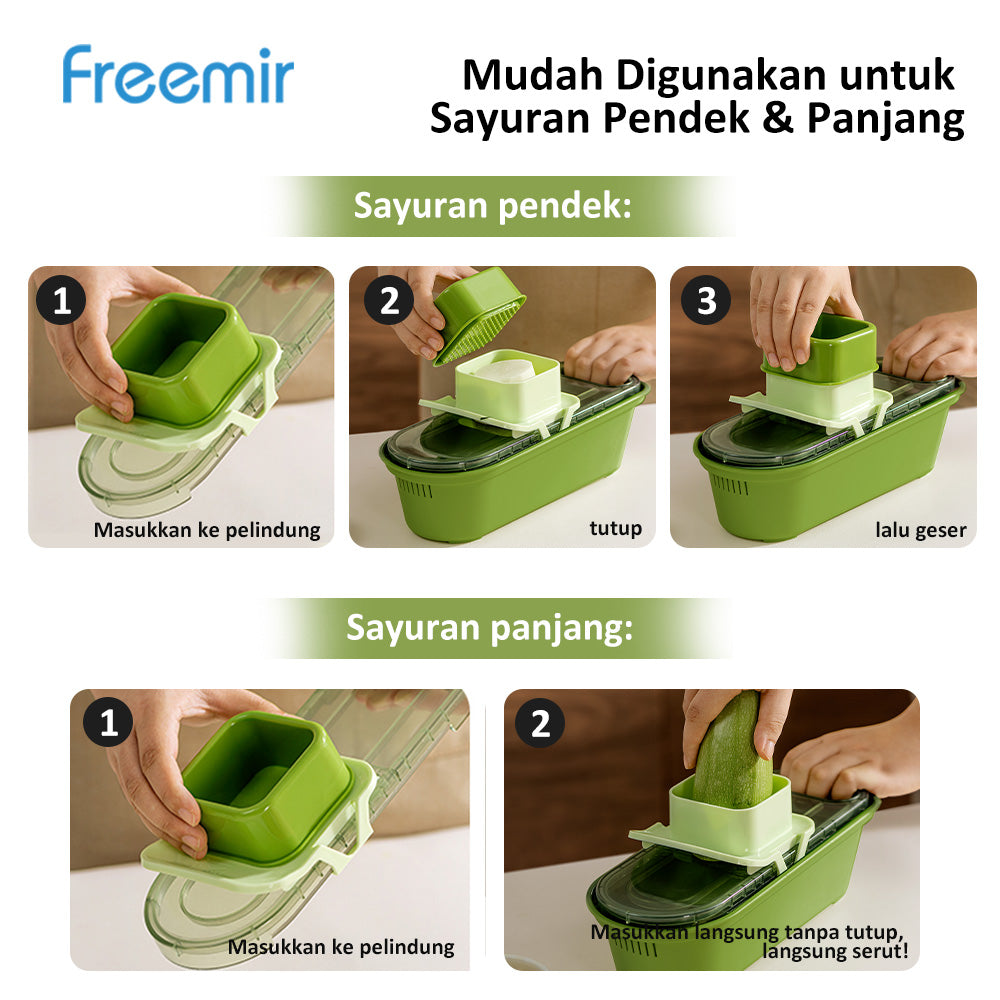 Freemir

Mudah Digunakan untuk Sayuran Pendek & Panjang

Sayuran pendek:

1
Masukkan ke pelindung

2
tutup

3
lalu geser

Sayuran panjang:

1
Masukkan ke pelindung

2
Masukkan langsung tanpa tutup, langsung serut!