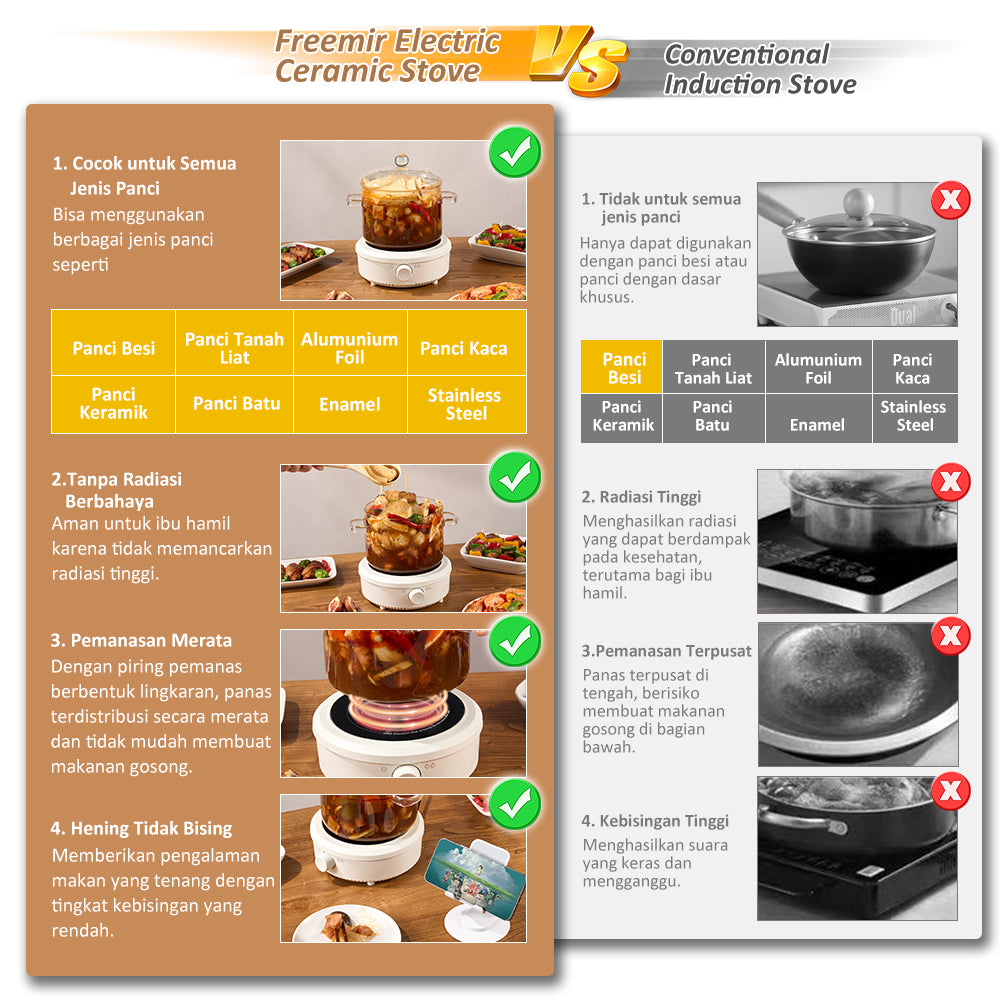 Freemir Electric Ceramic Stove VS Conventional Induction Stove

1. Cocok untuk Semua Jenis Panci
Bisa menggunakan berbagai jenis panci seperti

| Panci Besi | Panci Tanah Liat | Alumunium Foil | Panci Kaca |
|---|---|---|---|
| Panci Keramik | Panci Batu | Enamel | Stainless Steel |

2.Tanpa Radiasi Berbahaya
Aman untuk ibu hamil karena tidak memancarkan radiasi tinggi.

3. Pemanasan Merata
Dengan piring pemanas berbentuk lingkaran, panas terdistribusi secara merata dan tidak mudah membuat makanan gosong.

4. Hening Tidak Bising
Memberikan pengalaman makan yang tenang dengan tingkat kebisingan yang rendah.

1. Tidak untuk semua jenis panci
Hanya dapat digunakan dengan panci besi atau panci dengan dasar khusus.

Dual

| Panci Besi | Panci Tanah Liat | Alumunium Foil | Panci Kaca |
|---|---|---|---|
| Panci Keramik | Panci Batu | Enamel | Stainless Steel |

2. Radiasi Tinggi
Menghasilkan radiasi yang dapat berdampak pada kesehatan, terutama bagi ibu hamil.

3.Pemanasan Terpusat
Panas terpusat di tengah, berisiko membuat makanan gosong di bagian bawah.

4. Kebisingan Tinggi
Menghasilkan suara yang keras dan mengganggu.