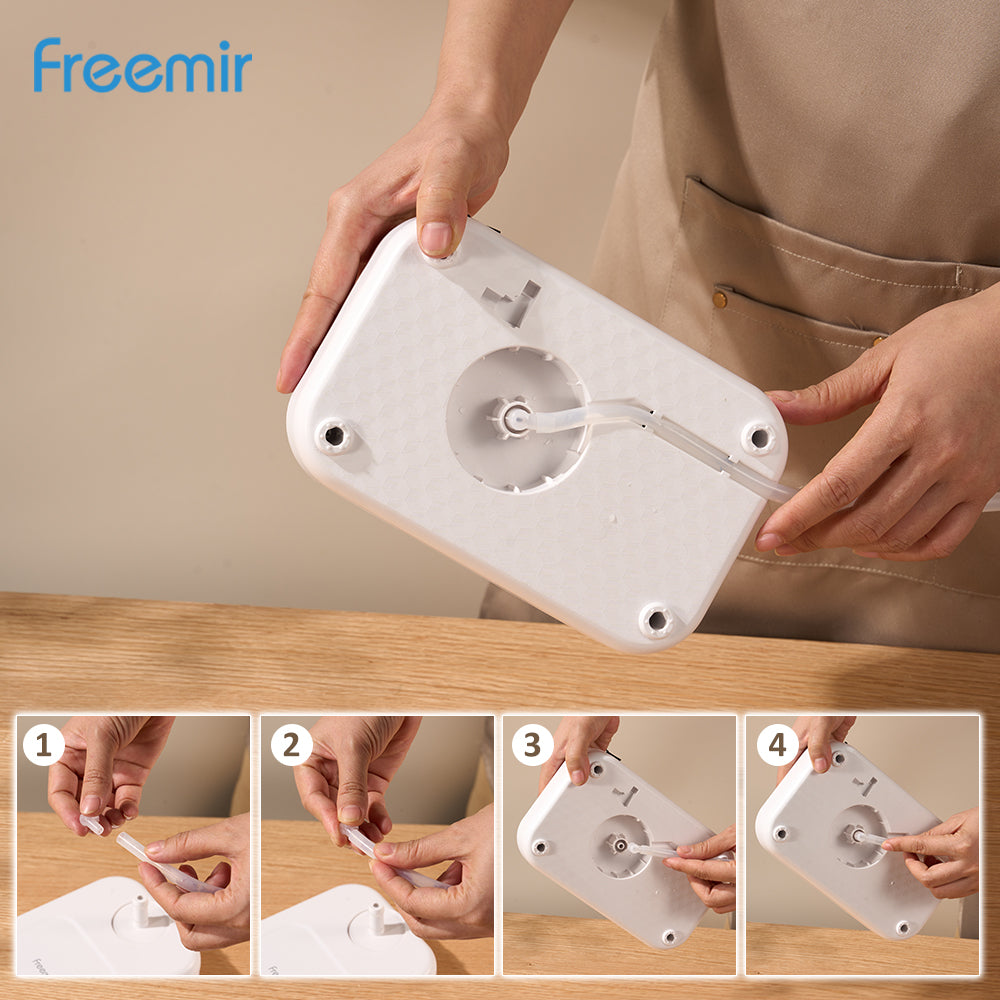 Freemir

1

2

3

4