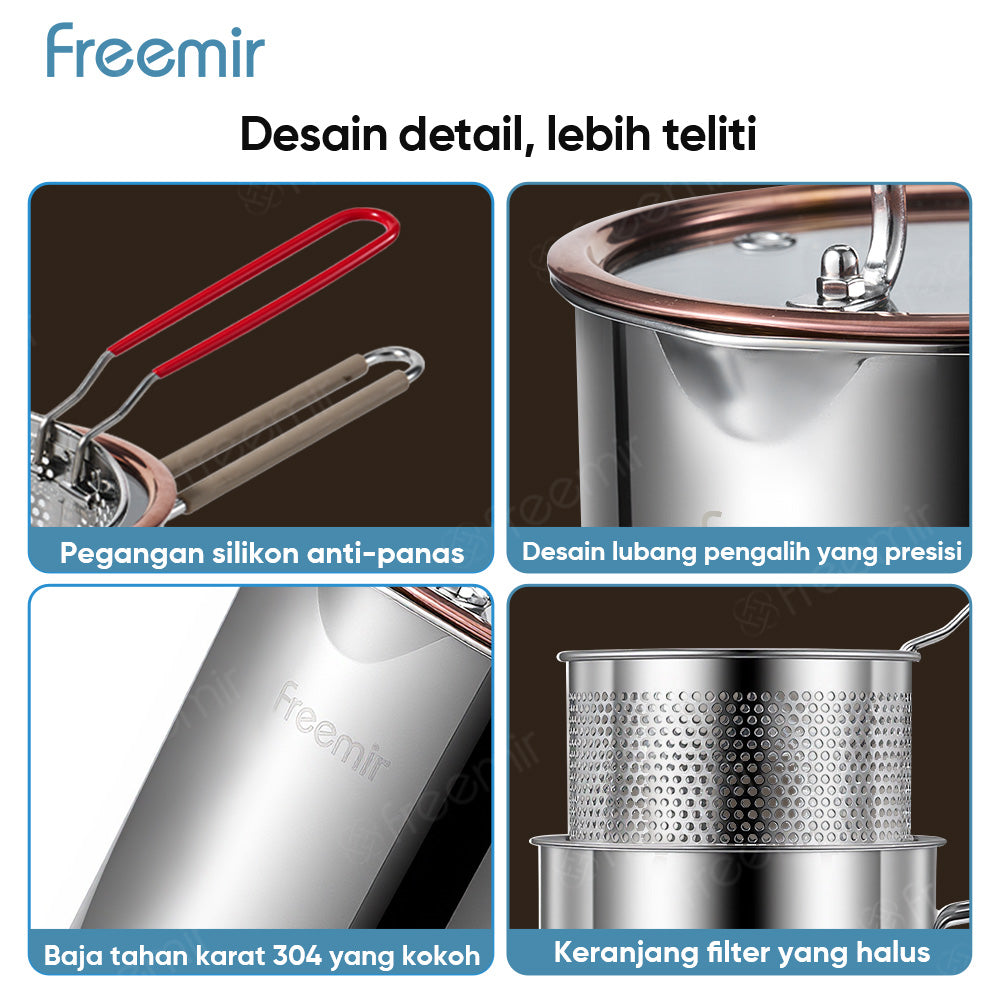 Freemir

Desain detail, lebih teliti

Pegangan silikon anti-panas

Desain lubang pengalih yang presisi

Freemir

Baja tahan karat 304 yang kokoh

Keranjang filter yang halus