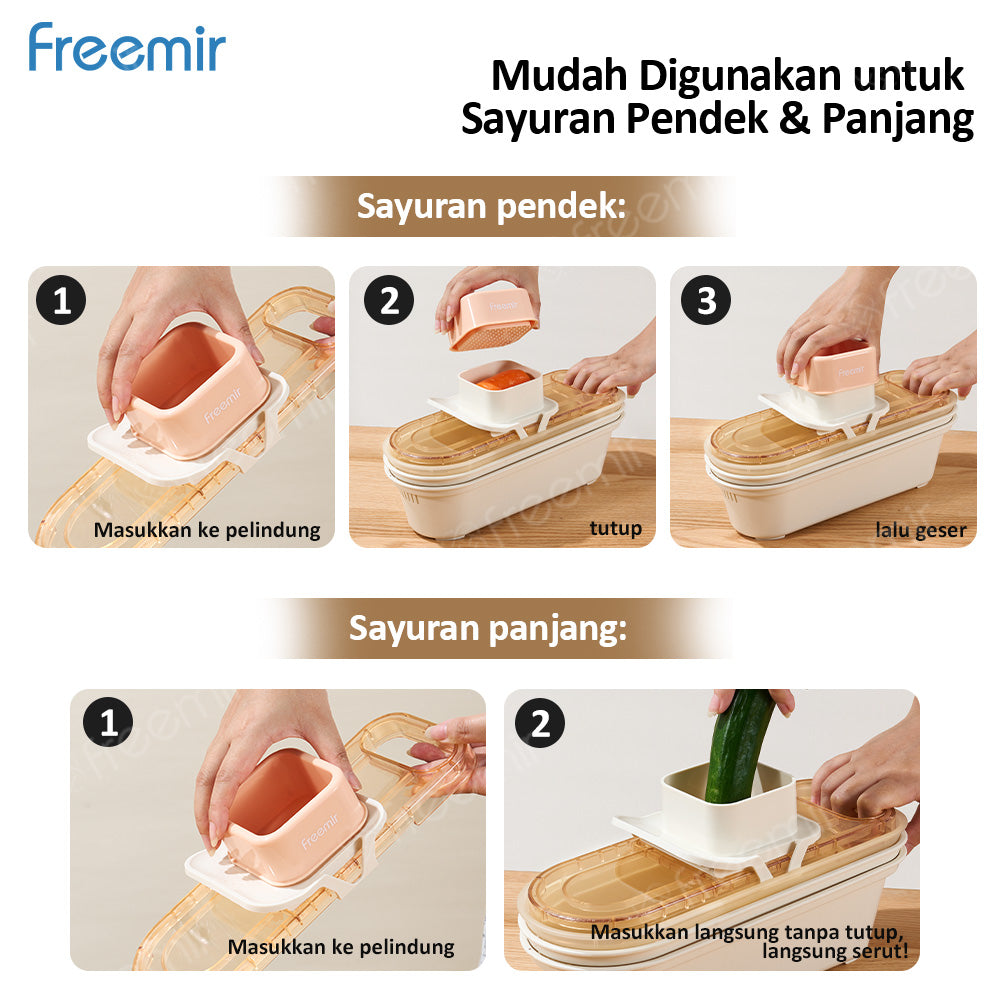 Freemir

Mudah Digunakan untuk Sayuran Pendek & Panjang

Sayuran pendek:

1
Freemir
Masukkan ke pelindung

2
Freemir
tutup

3
Freemir
lalu geser

Sayuran panjang:

1
Freemir
Masukkan ke pelindung

2
Masukkan langsung tanpa tutup, langsung serut!