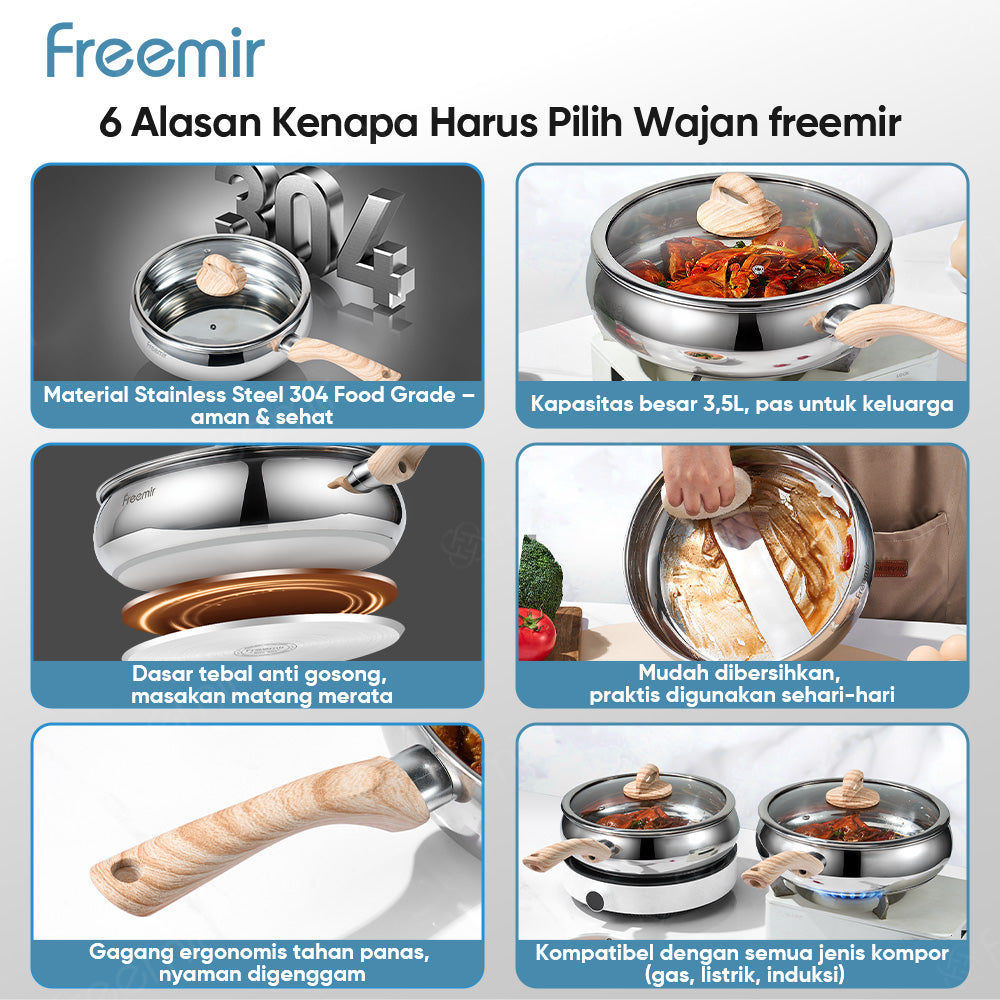 freemir

6 Alasan Kenapa Harus Pilih Wajan freemir

304

Material Stainless Steel 304 Food Grade – aman & sehat

Kapasitas besar 3,5L, pas untuk keluarga

freemir

Dasar tebal anti gosong, masakan matang merata

Mudah dibersihkan, praktis digunakan sehari-hari

Gagang ergonomis tahan panas, nyaman digenggam

Kompatibel dengan semua jenis kompor (gas, listrik, induksi)